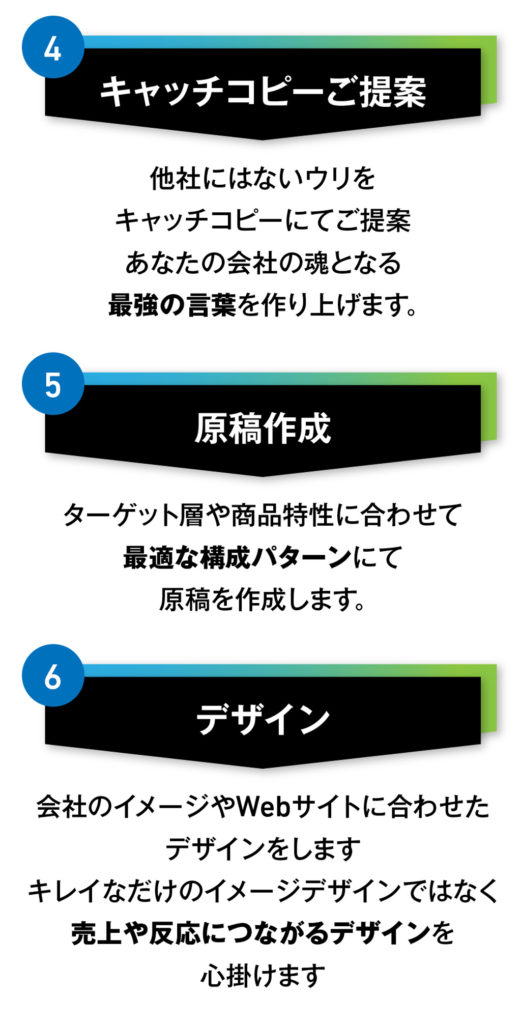 4

キャッチコピーご提案

他社にはないウリを
キャッチコピーにてご提案
あなたの会社の魂となる
最強の言葉を作り上げます。

5

原稿作成

ターゲット層や商品特性に合わせて
最適な構成パターンにて
原稿を作成します。

6

デザイン

会社のイメージやWebサイトに合わせた
デザインをします
キレイなだけのイメージデザインではなく
売上や反応につながるデザインを
心掛けます